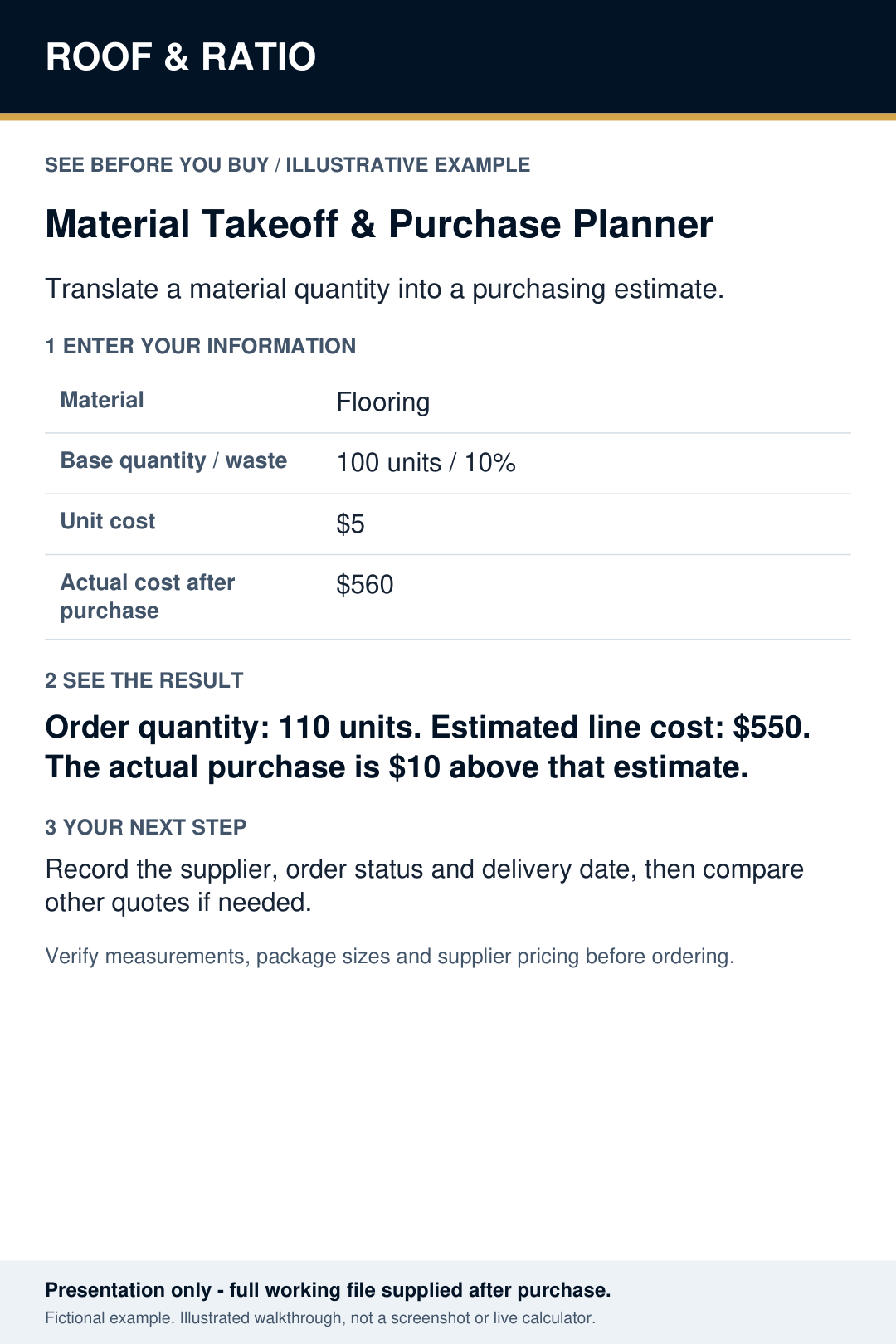 ROOF & RATIO

SEE BEFORE YOU BUY / ILLUSTRATIVE EXAMPLE

Material Takeoff & Purchase Planner

Translate a material quantity into a purchasing estimate.

1 ENTER YOUR INFORMATION

| Material | Flooring |
|---|---|
| Base quantity / waste | 100 units / 10% |
| Unit cost | \$5 |
| Actual cost after purchase | \$560 |

2 SEE THE RESULT

Order quantity: 110 units. Estimated line cost: \$550. The actual purchase is \$10 above that estimate.

3 YOUR NEXT STEP

Record the supplier, order status and delivery date, then compare other quotes if needed.

Verify measurements, package sizes and supplier pricing before ordering.

Presentation only - full working file supplied after purchase.

Fictional example. Illustrated walkthrough, not a screenshot or live calculator.